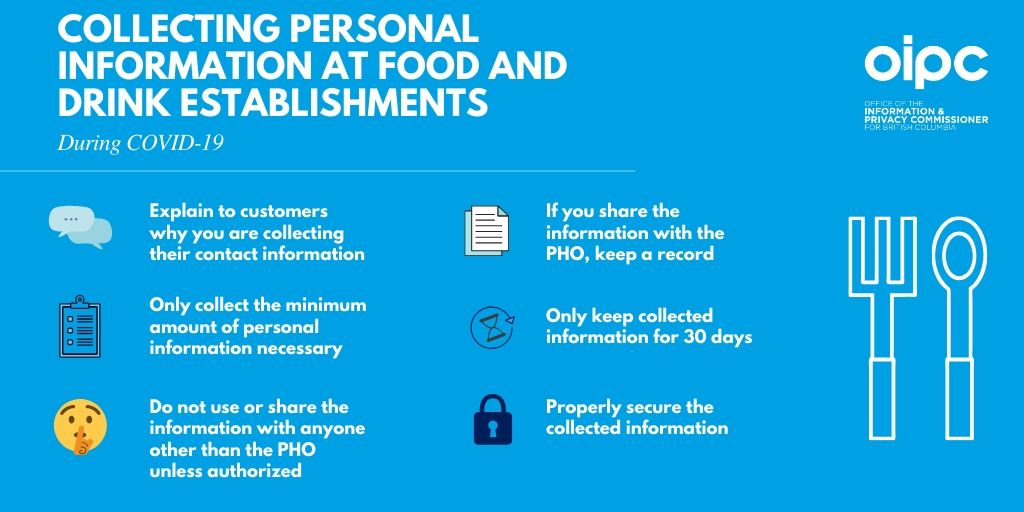 COLLECTING PERSONAL INFORMATION AT FOOD AND DRINK ESTABLISHMENTS

During COVID-19

oipc

OFFICE OF THE INFORMATION & PRIVACY COMMISSIONER FOR BRITISH COLUMBIA

Explain to customers why you are collecting their contact information

Only collect the minimum amount of personal information necessary

Do not use or share the information with anyone other than the PHO unless authorized

If you share the information with the PHO, keep a record

Only keep collected information for 30 days

Properly secure the collected information