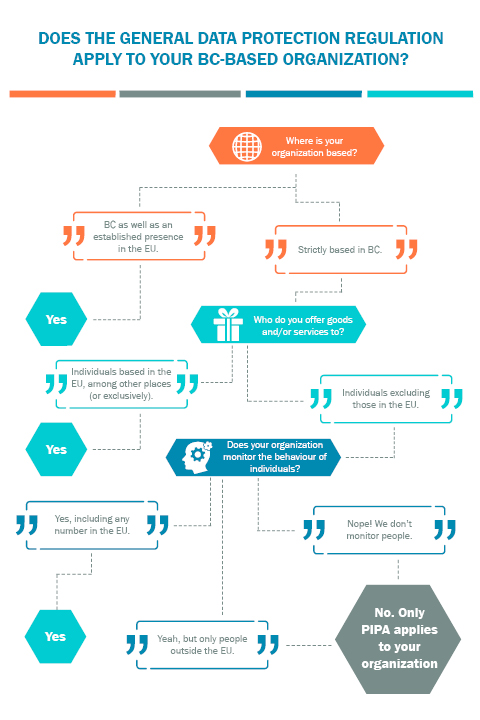 DOES THE GENERAL DATA PROTECTION REGULATION APPLY TO YOUR BC-BASED ORGANIZATION?

Where is your organization based?

BC as well as an established presence in the EU.

Strictly based in BC.

Yes

Who do you offer goods and/or services to?

Individuals based in the EU, among other places (or exclusively).

Individuals excluding those in the EU.

Yes

Does your organization monitor the behaviour of individuals?

Yes, including any number in the EU.

Nope! We don't monitor people.

Yes

Yeah, but only people outside the EU.

No. Only PIPA applies to your organization